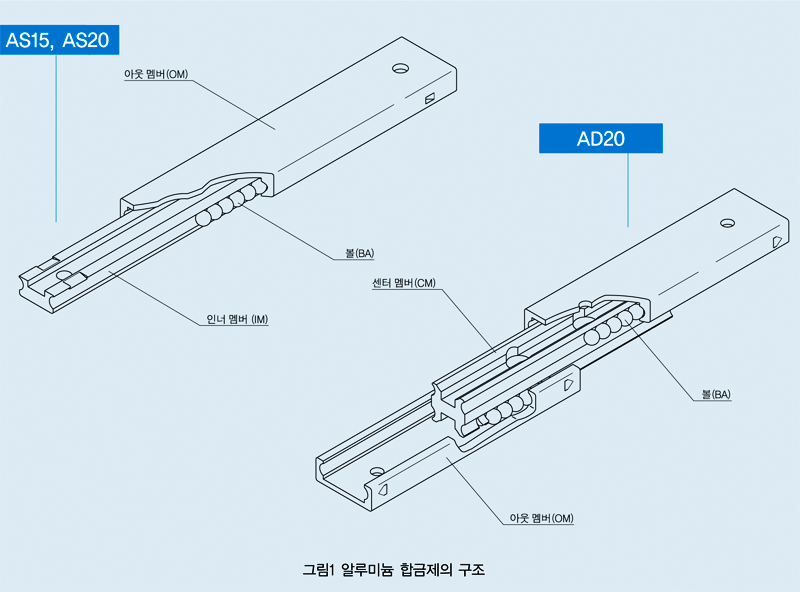 AS15, AS20

아웃 멤버(OM)

볼(BA)

인너 멤버 (IM)

AD20

센터 멤버(CM)

볼(BA)

아웃 멤버(OM)

그림1 알루미늄 합금제의 구조